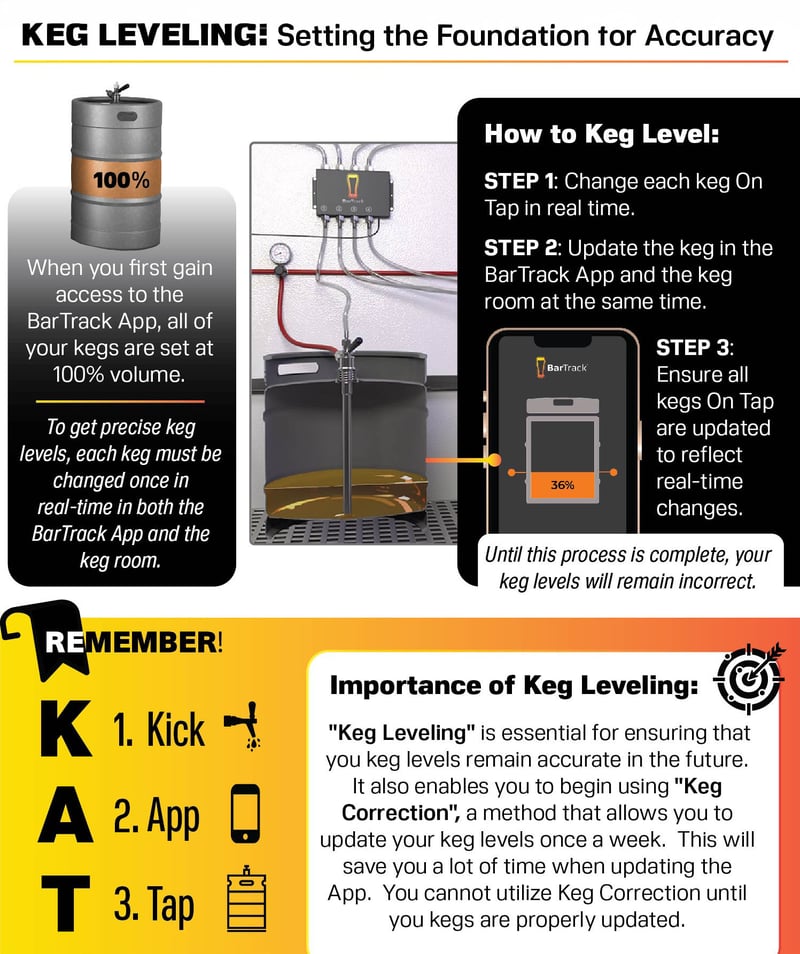 KEG LEVELING! Setting the Foundation for Accuracy

100%

When you first gain access to the BarTrack App, all of your kegs are set at 100% volume.

To get precise keg levels, each keg must be changed once in real-time in both the BarTrack App and the keg room.

BarTrack

How to Keg Level:

STEP 1: Change each keg On Tap in real time.

STEP 2: Update the keg in the BarTrack App and the keg room at the same time.

BarTrack

36%

STEP 3: Ensure all kegs On Tap are updated to reflect real-time changes.

Until this process is complete, your keg levels will remain incorrect.

REMEMBER!

K 1. Kick
A 2. App
T 3. Tap

Importance of Keg Leveling:

"Keg Leveling" is essential for ensuring that you keg levels remain accurate in the future. It also enables you to begin using "Keg Correction", a method that allows you to update your keg levels once a week. This will save you a lot of time when updating the App. You cannot utilize Keg Correction until you kegs are properly updated.